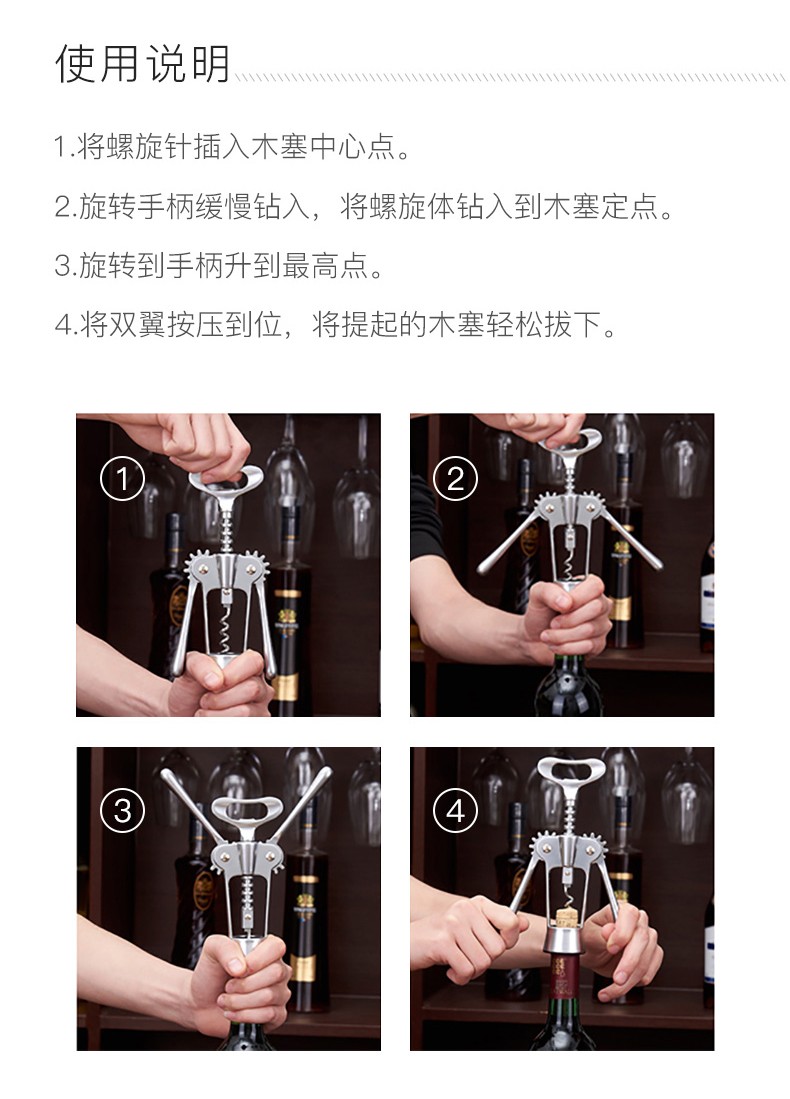 使用说明

1.将螺旋针插入木塞中心点。

2.旋转手柄缓慢钻入，将螺旋体钻入到木塞定点。

3.旋转到手柄升到最高点。

4.将双翼按压到位，将提起的木塞轻松拔下。

①

②

③

④